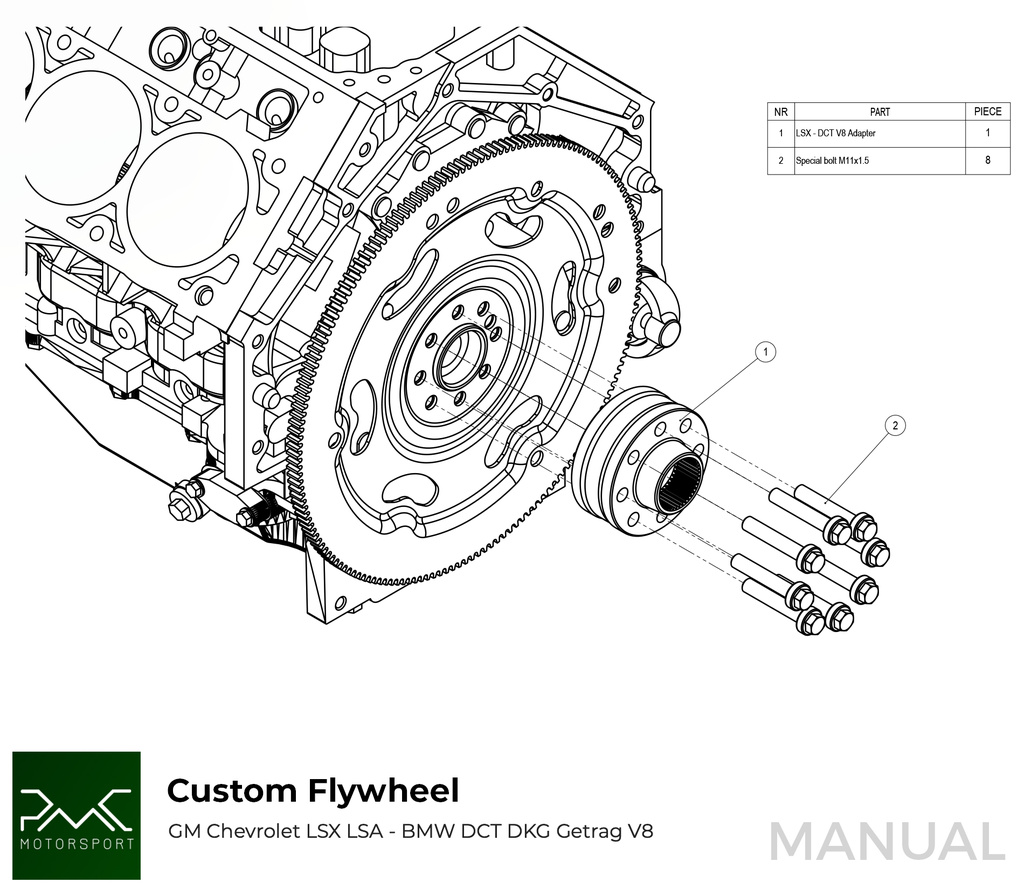 | NR | PART | PIECE |
|---|---|---|
| 1 | LSX - DCT V8 Adapter | 1 |
| 2 | Special bolt M11x1.5 | 8 |

1

2

PMC MOTORSPORT

Custom Flywheel

GM Chevrolet LSX LSA - BMW DCT DKG Getrag V8

MANUAL